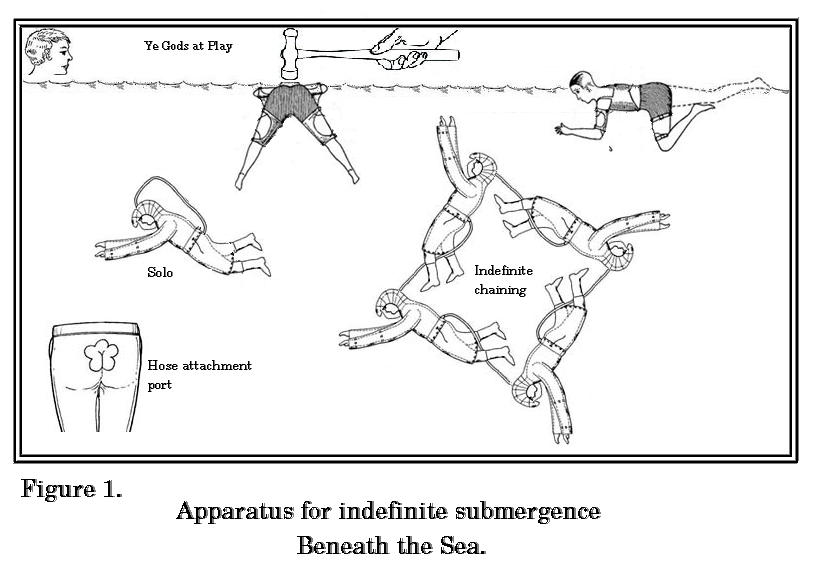 Ye Gods at Play

Solo

Indefinite chaining

Hose attachment port

Figure 1.

Apparatus for indefinite submergence Beneath the Sea.